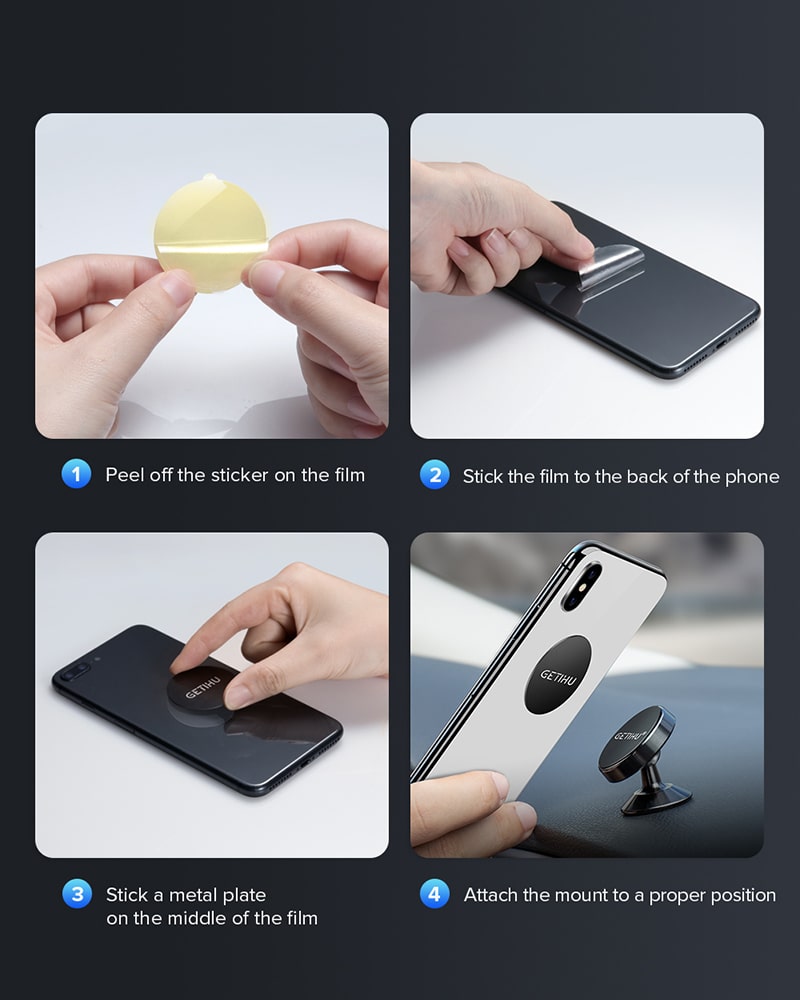 1 Peel off the sticker on the film

2 Stick the film to the back of the phone

GETIHU

3 Stick a metal plate on the middle of the film

GETIHU

GETIHU

4 Attach the mount to a proper position